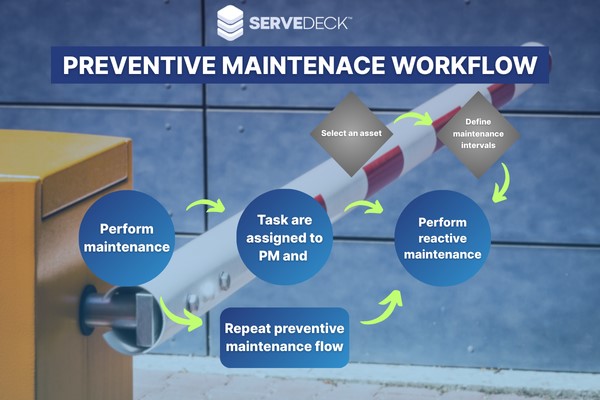 SERVEDECK™

PREVENTIVE MAINTENACE WORKFLOW

Select an asset

Define maintenance intervals

Perform maintenance

Task are assigned to PM and

Perform reactive maintenance

Repeat preventive maintenance flow